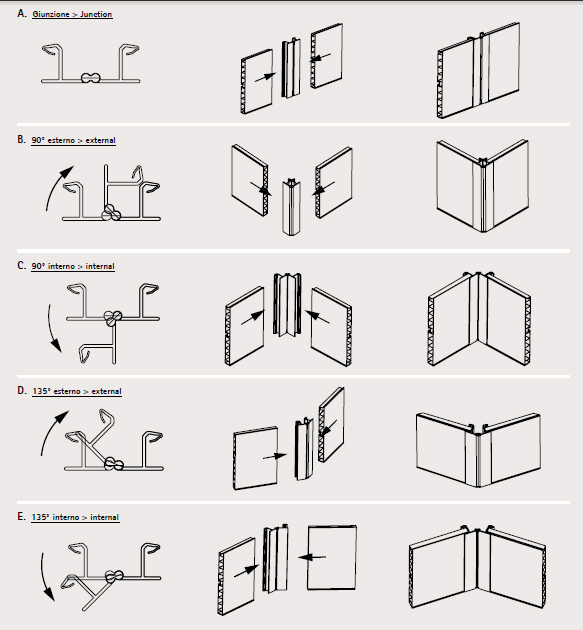 A. Giunzione > Junction

B. 90° esterno > external

C. 90° interno > internal

D. 135° esterno > external

E. 135° interno > internal