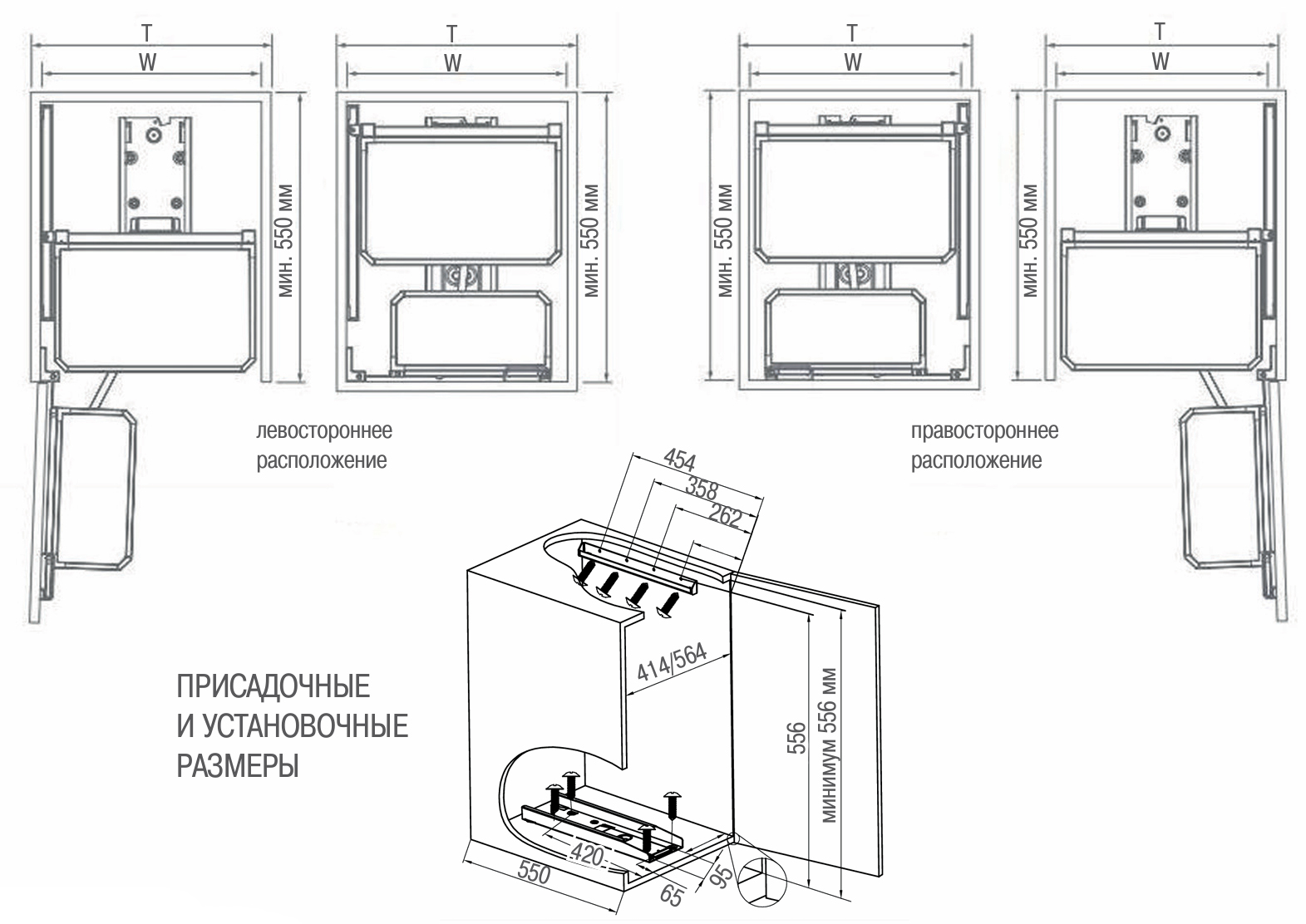 T
W
мин. 550 мм

T
W
мин. 550 мм

T
W
мин. 550 мм

T
W
мин. 550 мм

левостороннее расположение

правостороннее расположение

454
358
262
414/564
556
минимум 556 мм
420
550
65
95

ПРИСАДОЧНЫЕ
И УСТАНОВОЧНЫЕ
РАЗМЕРЫ